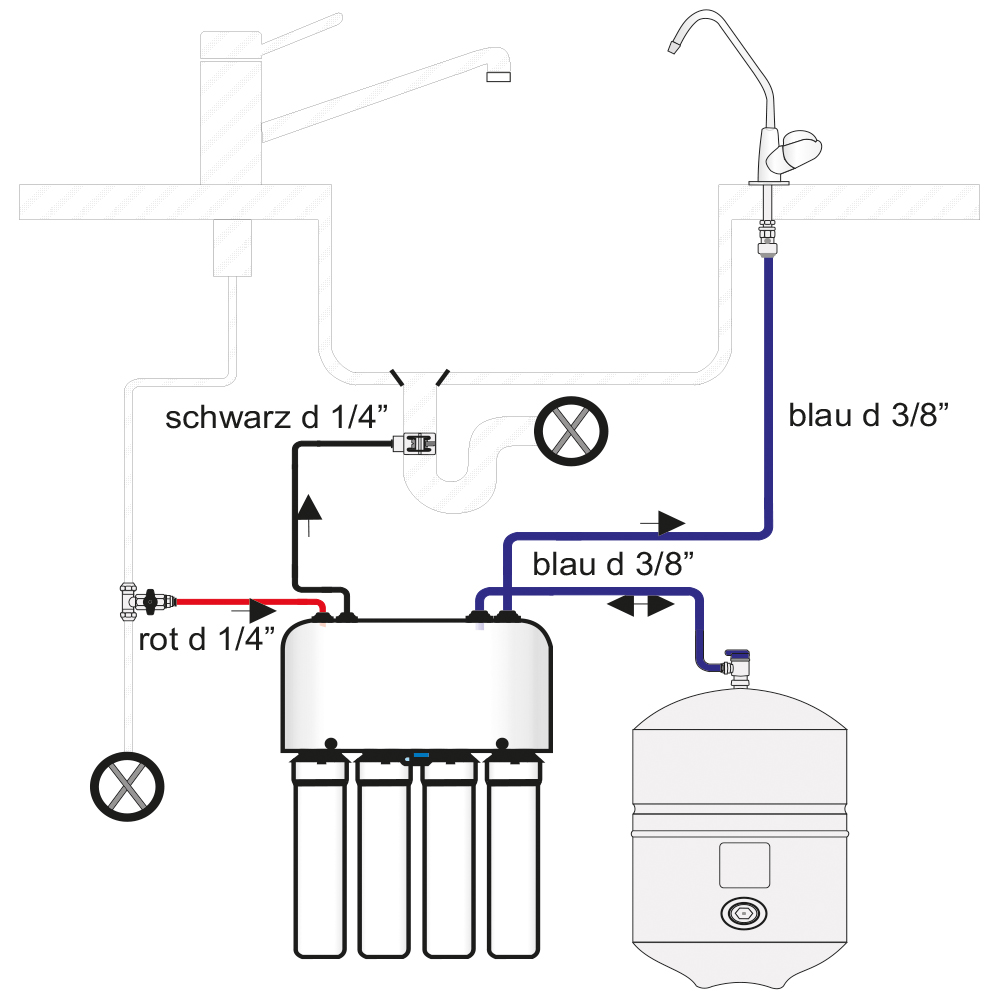 schwarz d 1/4”

blau d 3/8”

blau d 3/8”

rot d 1/4”